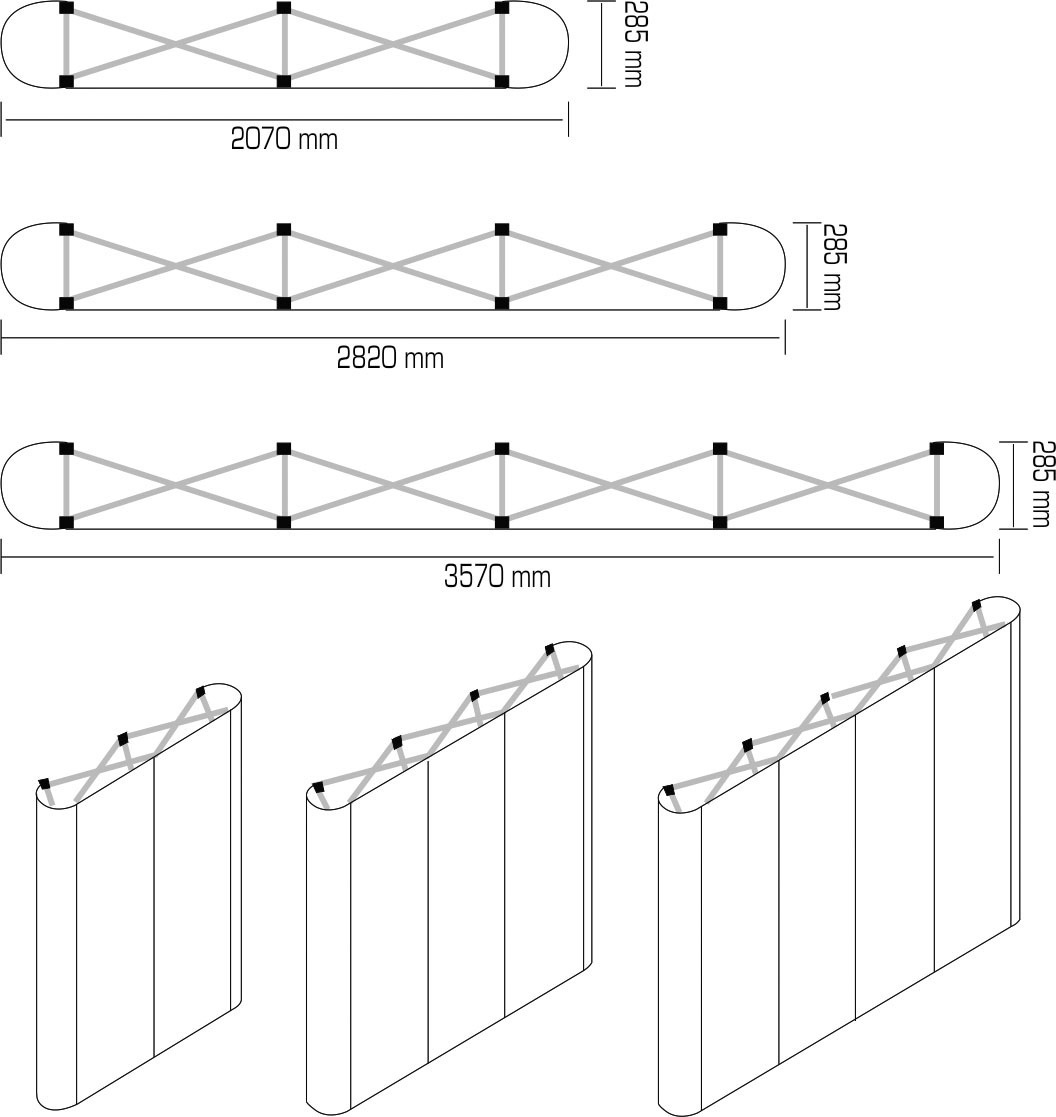 285 mm

2070 mm

285 mm

2820 mm

285 mm

3570 mm